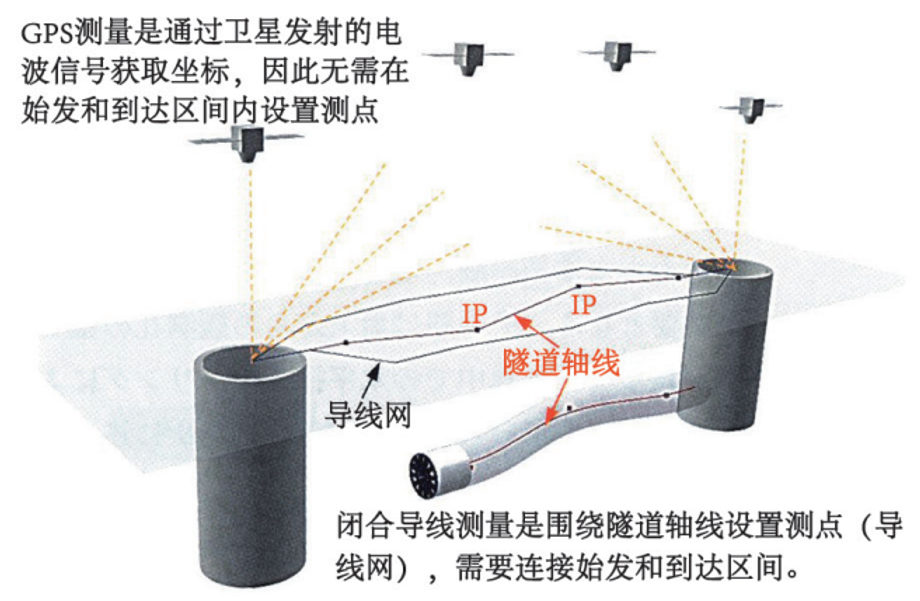 GPS测量是通过卫星发射的电波信号获取坐标，因此无需在始发和到达区间内设置测点

IP

IP

隧道轴线

导线网

闭合导线测量是围绕隧道轴线设置测点（导线网），需要连接始发和到达区间。