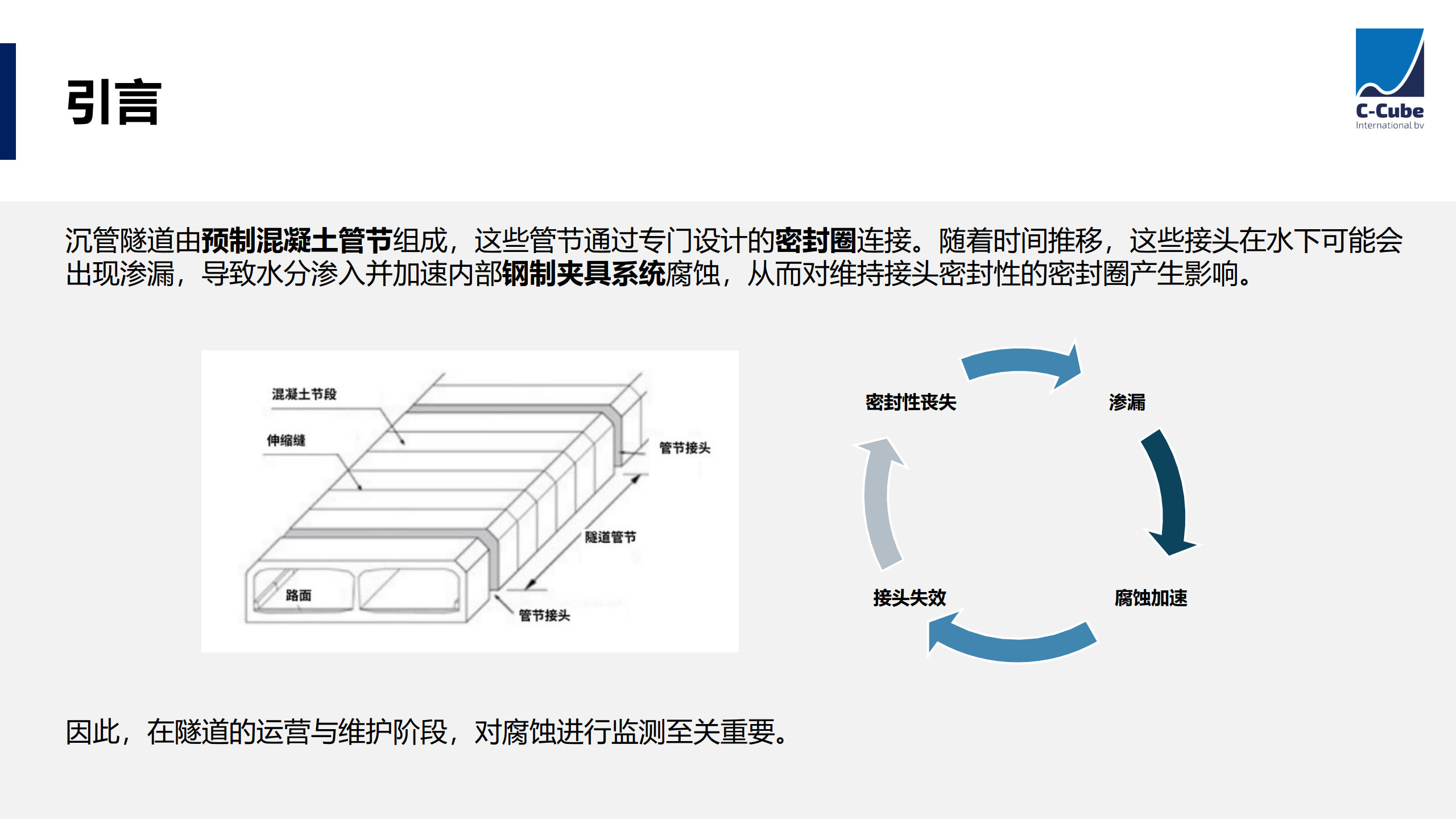 引言

C-Cube
International bv

沉管隧道由预制混凝土管节组成，这些管节通过专门设计的密封圈连接。随着时间推移，这些接头在水下可能会出现渗漏，导致水分渗入并加速内部钢制夹具系统腐蚀，从而对维持接头密封性的密封圈产生影响。

混凝土节段
伸缩缝
管节接头
隧道管节
路面
管节接头

密封性丧失
渗漏
腐蚀加速
接头失效

因此，在隧道的运营与维护阶段，对腐蚀进行监测至关重要。